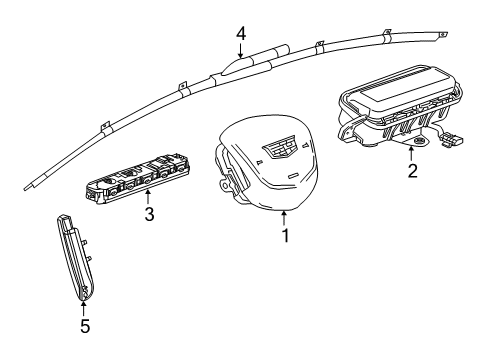 4
2
3
1
5