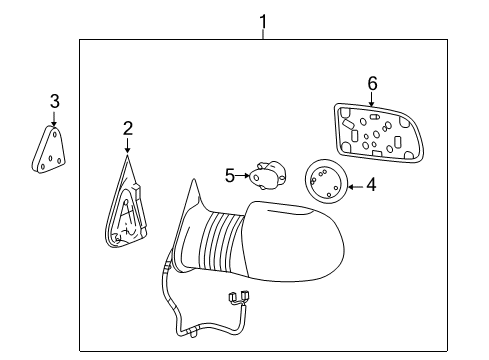 1
3
2
6
5
4