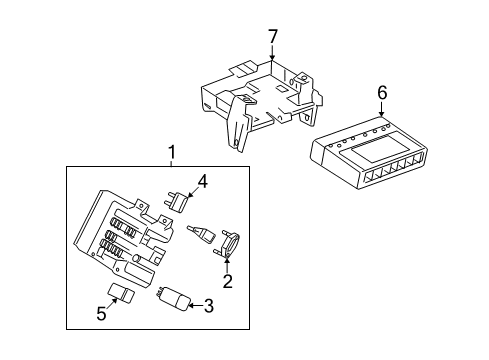 7
6
1
4
2
5
3