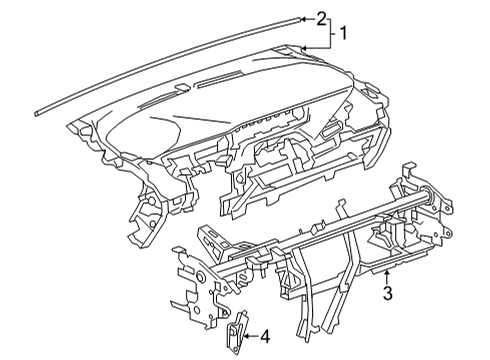 2
1
3
4