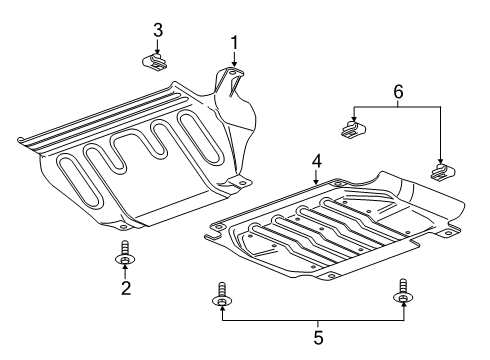 3
1
6
4
2
5