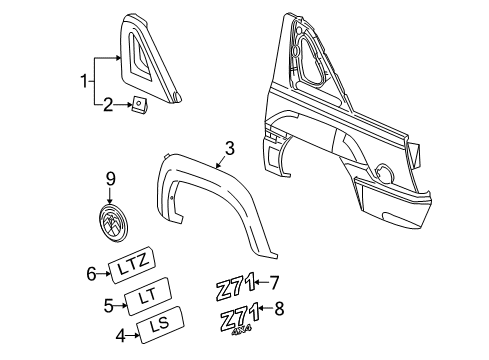 1
2
3
9
6 LTZ
5 LT
4 LS
Z71 7
Z71 4X4 8