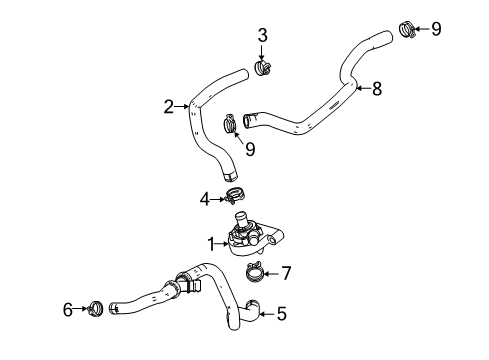 3
9
2
8
9
4
1
7
6
5