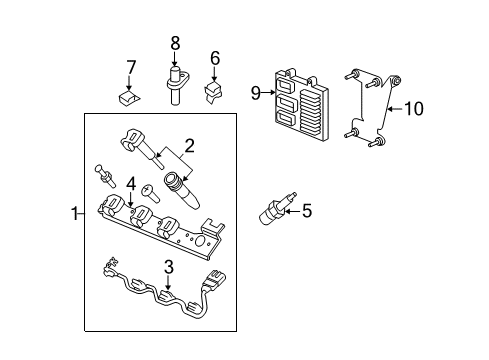 8
7
6
9
10
2
4
1
5
3