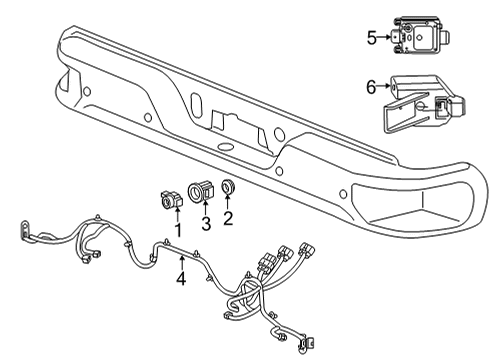 5
6
1
3
2
4