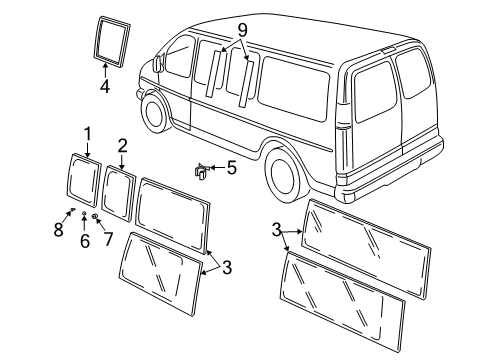 9
4
1
2
5
8
6
7
3
3