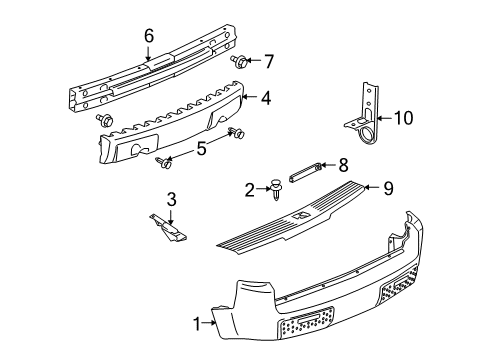 6
7
4
10
5
8
2
9
3
1