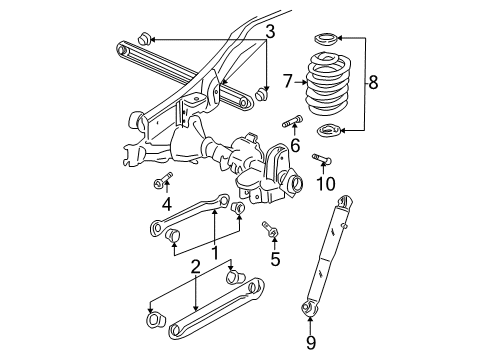 3
7
8
6
10
4
1
5
2
9