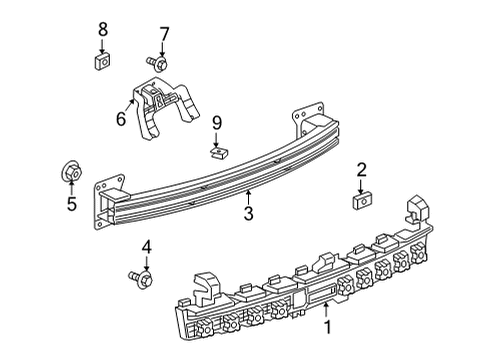 8
7
6
9
5
3
2
4
1