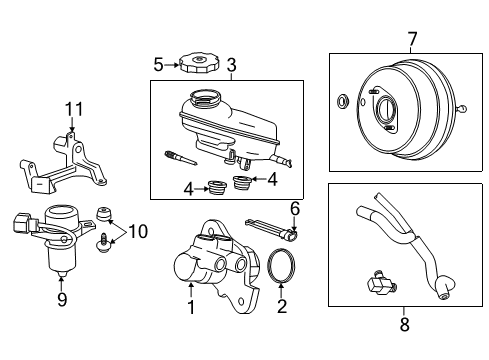 7
5
3
11
4
4
6
10
9
1
2
8