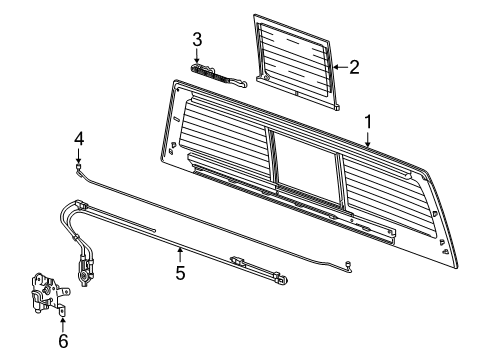 3
2
1
4
5
6