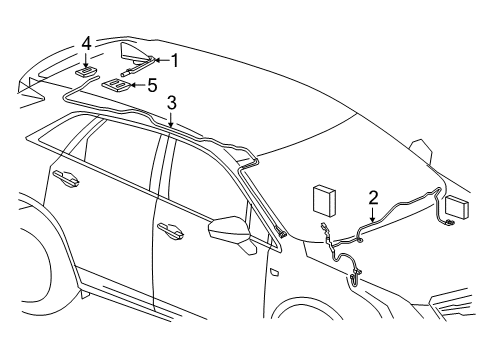 4
1
5
3
2