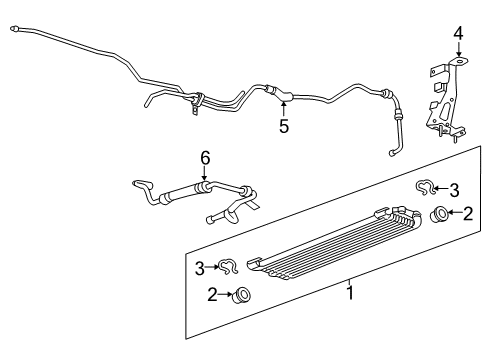 4
5
6
3
2
3
2
1