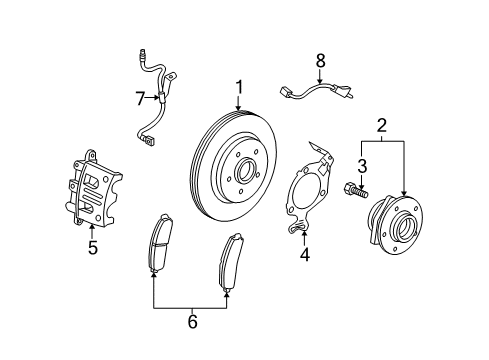 8
7
1
2
3
5
4
6