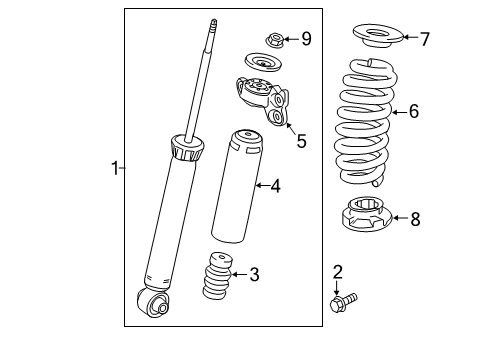 9
7
5
6
1
4
8
3
2