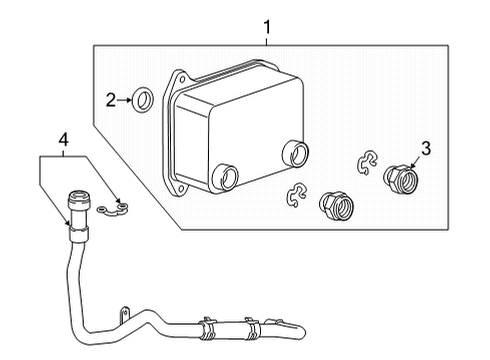 1
2
3
4