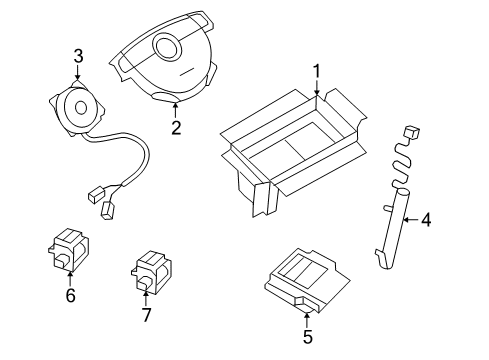 3
2
1
4
6
7
5