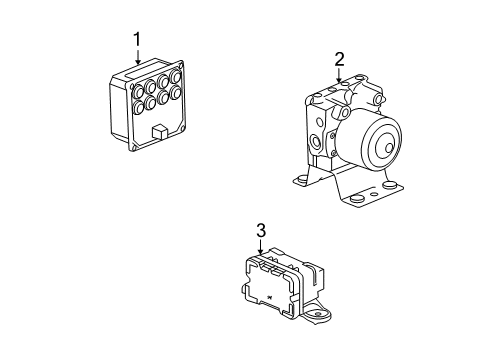 1
2
3