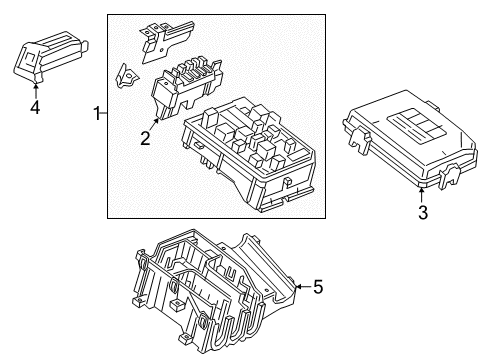 4
1
2
3
5