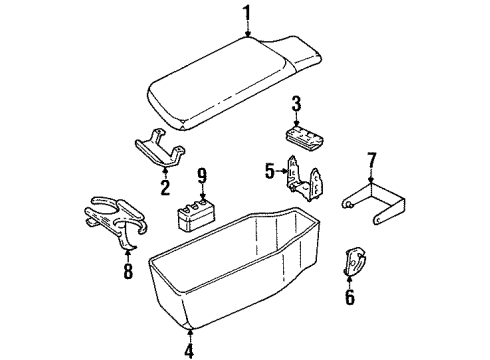 1
3
2
9
5
7
8
6
4