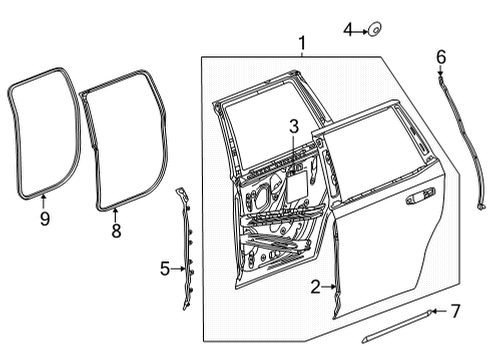 4
1
6
3
9
8
5
2
7