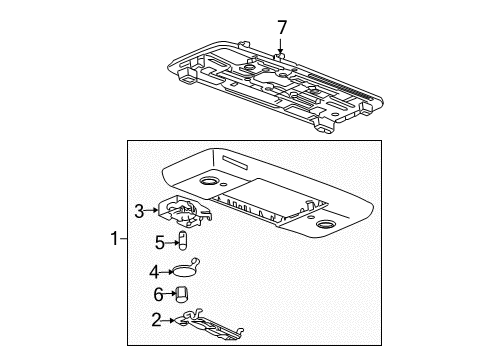 7
3
1
5
4
6
2