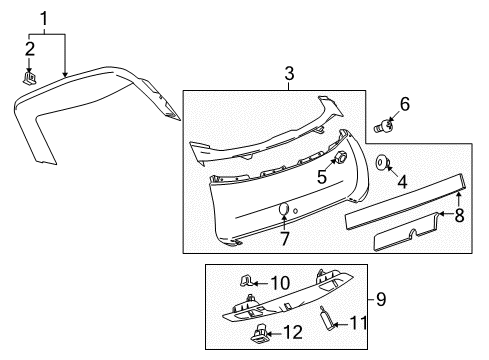 1
2
3
6
5
4
8
7
10
9
11
12