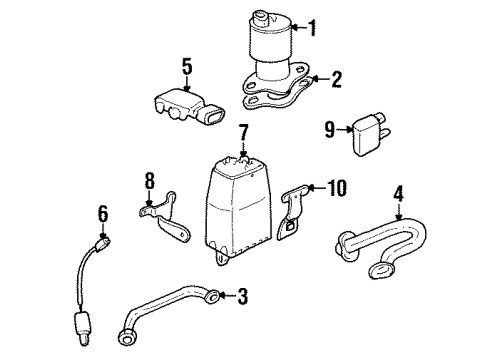 1
5
2
9
7
8
10
4
6
3