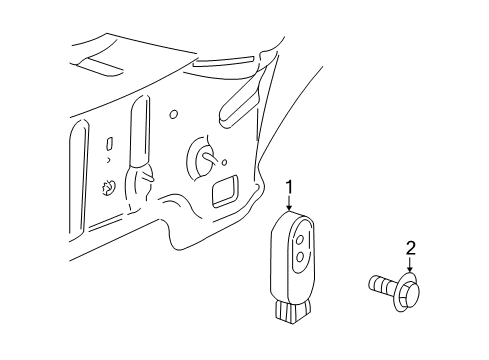 1
2