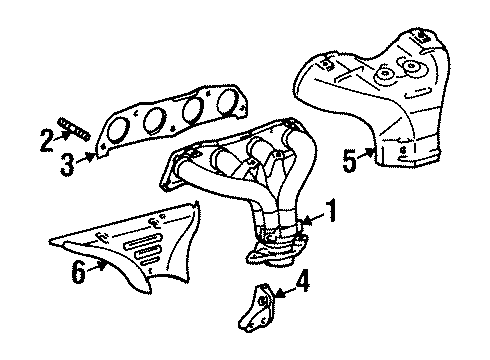 2
3
5
1
6
4