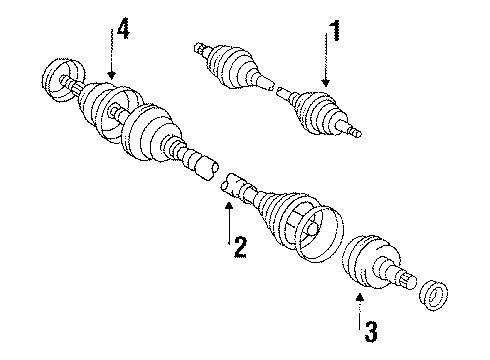 4

1

2

3