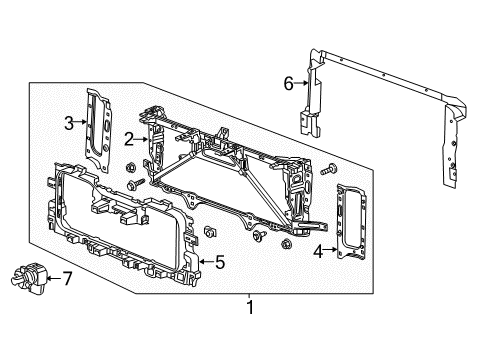 6
3
2
4
5
7
1