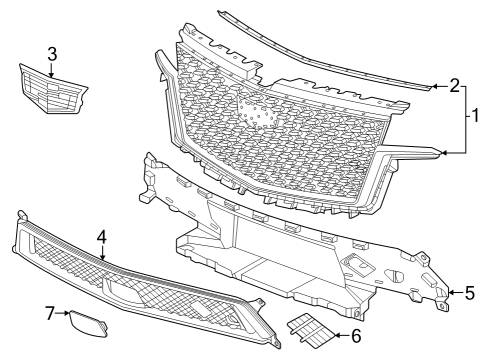 3
2
1
4
5
7
6