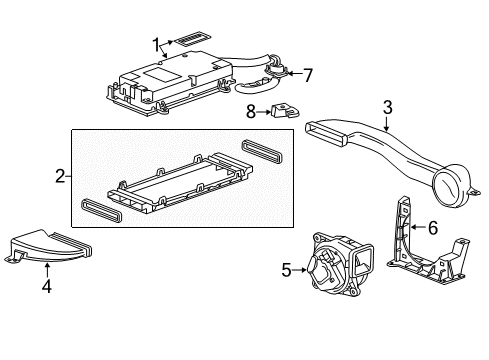 1
7
8
3
2
6
4
5