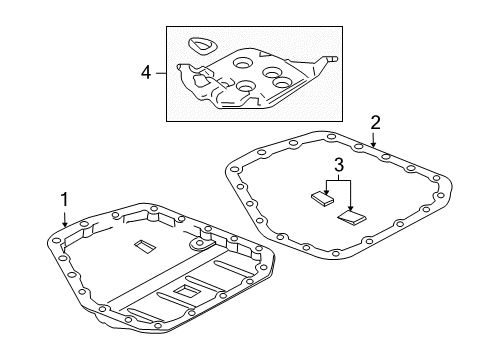 4
2
3
1