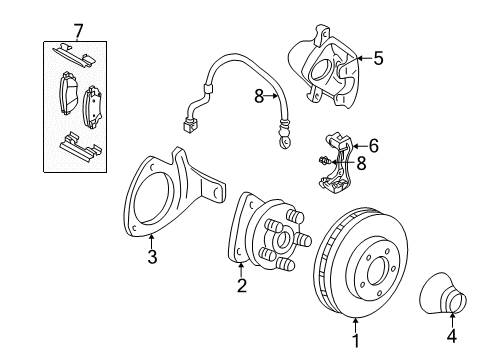 7
5
8
6
8
3
2
1
4