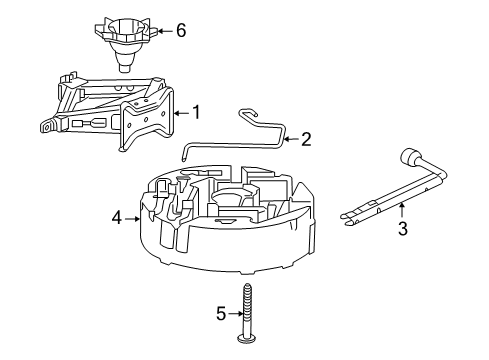 6
1
2
4
3
5