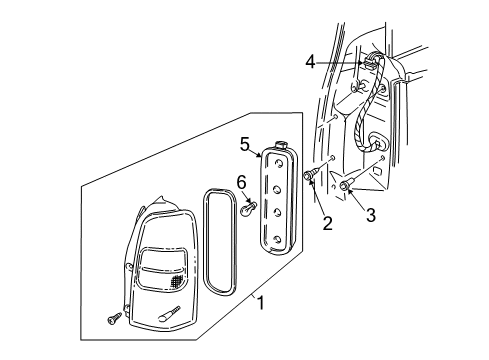 4
5
6
2
3
1