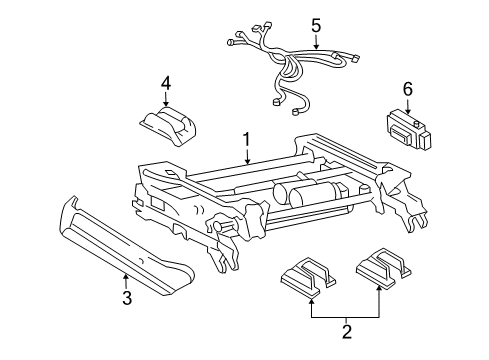 5
4
6
1
3
2