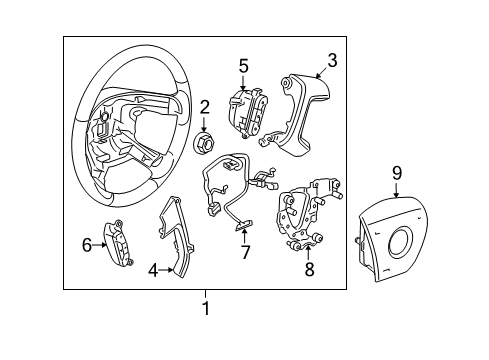 5
3
2
9
6
7
4
8
1