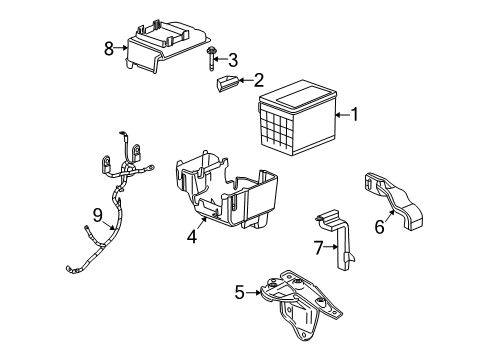 8
3
2
1
9
4
6
7
5