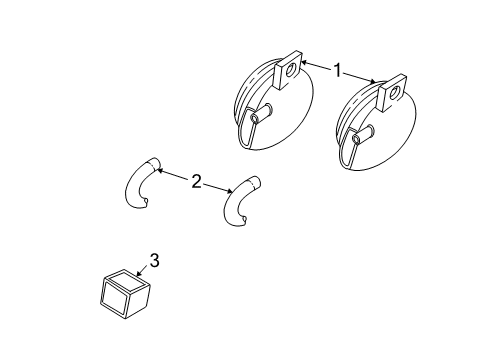 1
2
3