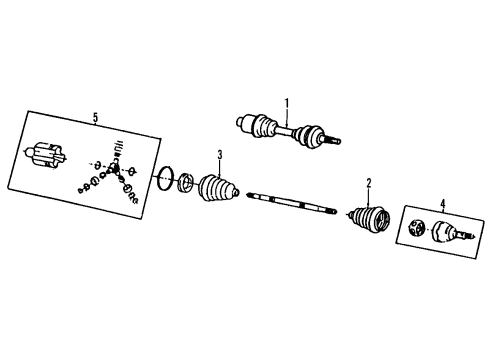 5
1
3
2
4