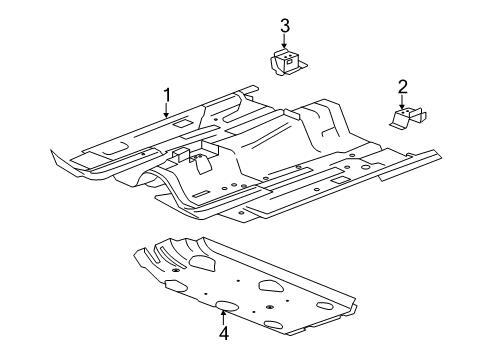 3
1
2
4