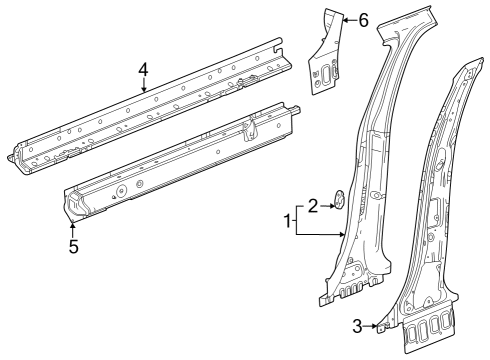 6
4
2
1
5
3