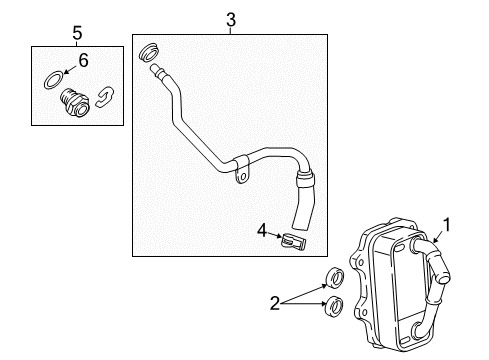 5
6
3
4
1
2