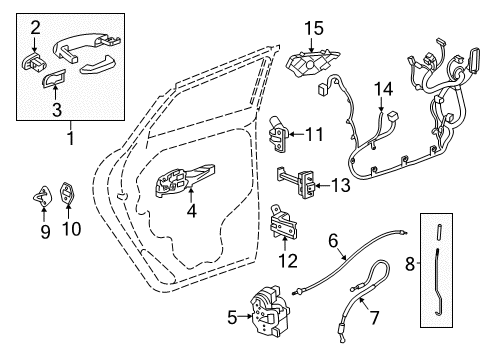 2
3
1
15
14
11
13
4
9
10
12
6
8
5
7