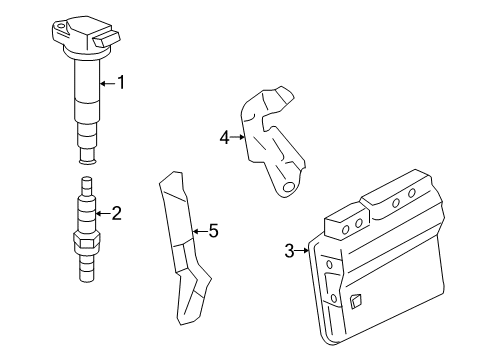 1
4
2
5
3