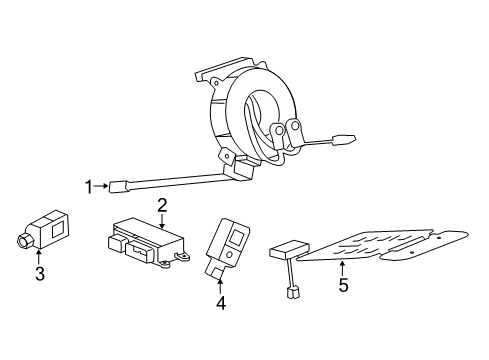 1
2
3
4
5