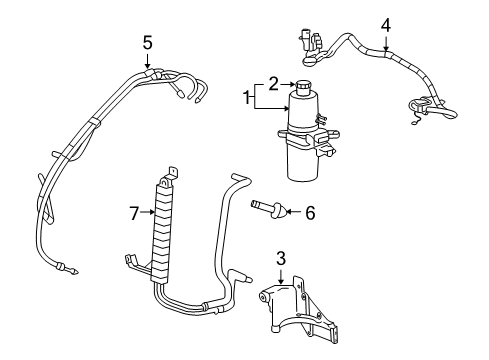 5
4
2
1
7
6
3